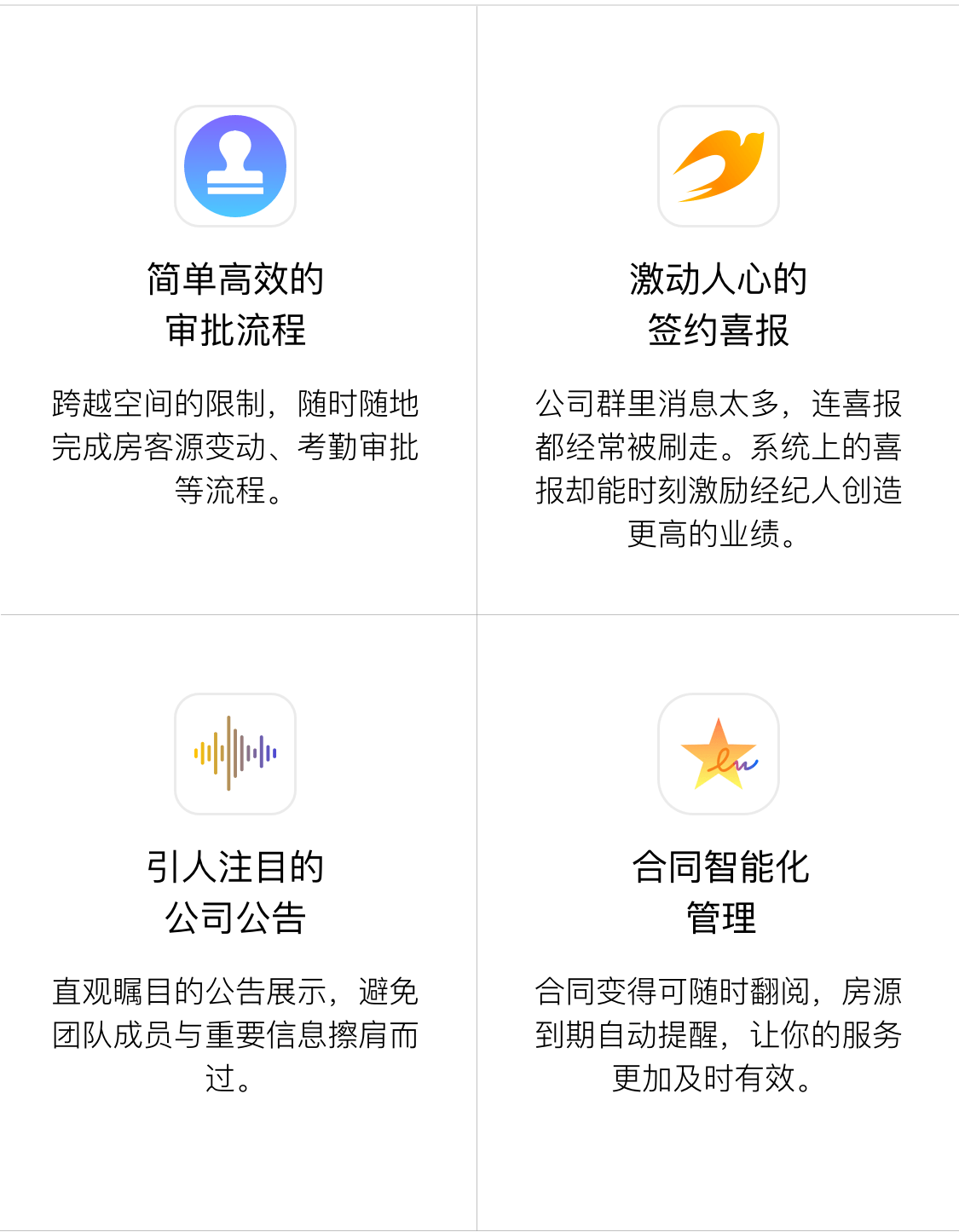 简单高效的
审批流程

跨越空间的限制，随时随地完成房客源变动、考勤审批等流程。

激动人心的
签约喜报

公司群里消息太多，连喜报都经常被刷走。系统上的喜报却能时刻激励经纪人创造更高的业绩。

引人注目的
公司公告

直观瞩目的公告展示，避免团队成员与重要信息擦肩而过。

合同智能化
管理

合同变得可随时翻阅，房源到期自动提醒，让你的服务更加及时有效。